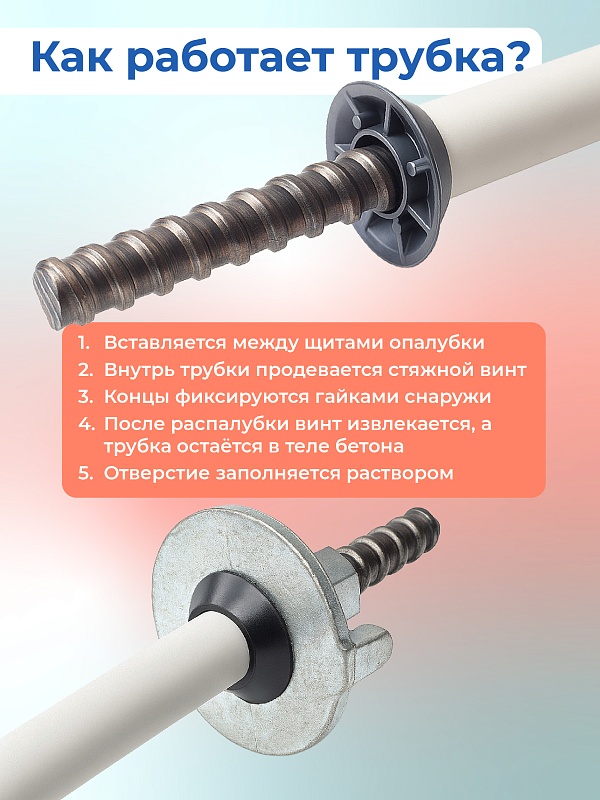 Как работает трубка?

1. Вставляется между щитами опалубки
2. Внутрь трубки продевается стяжной винт
3. Концы фиксируются гайками снаружи
4. После распалубки винт извлекается, а трубка остаётся в теле бетона
5. Отверстие заполняется раствором